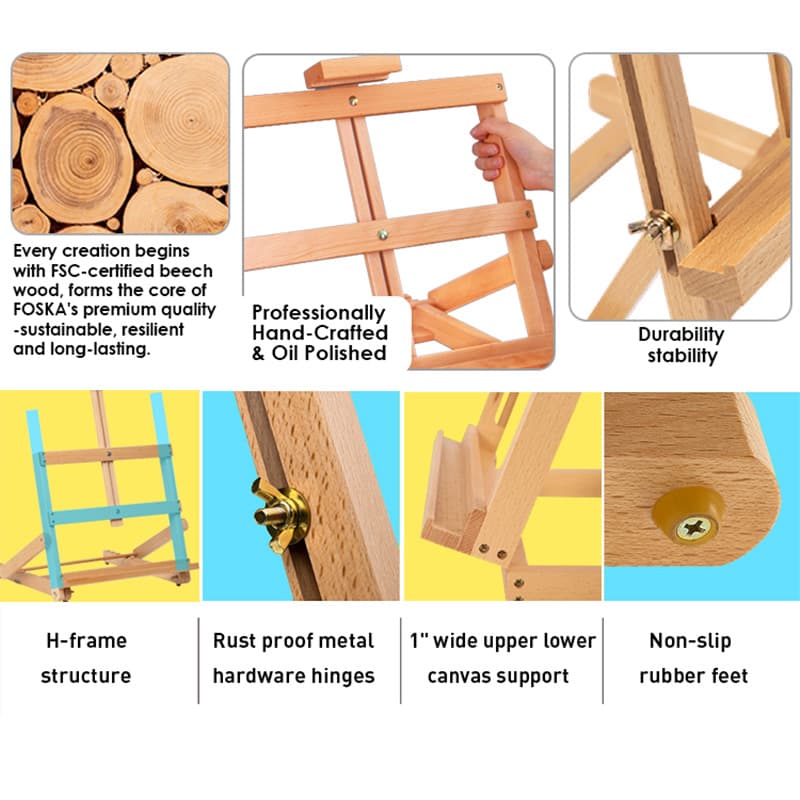 Every creation begins with FSC-certified beech wood, forms the core of FOSKA's premium quality -sustainable, resilient and long-lasting.

Professionally Hand-Crafted & Oil Polished

Durability stability

H-frame structure

Rust proof metal hardware hinges

1" wide upper lower canvas support

Non-slip rubber feet